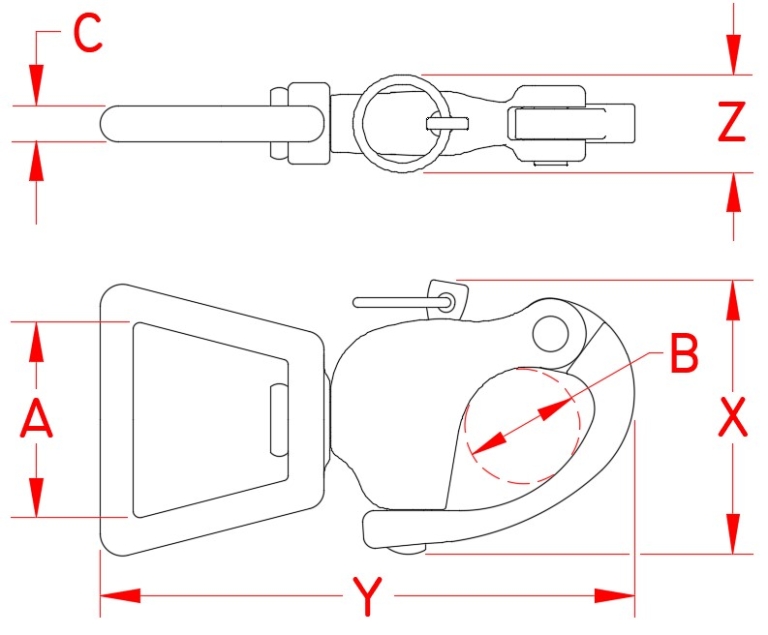 C
Z
B
A
X
Y