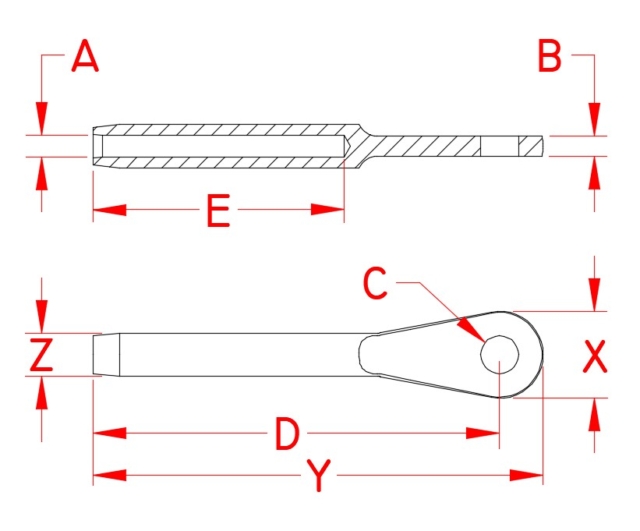 A
B
E
C
Z
X
D
Y